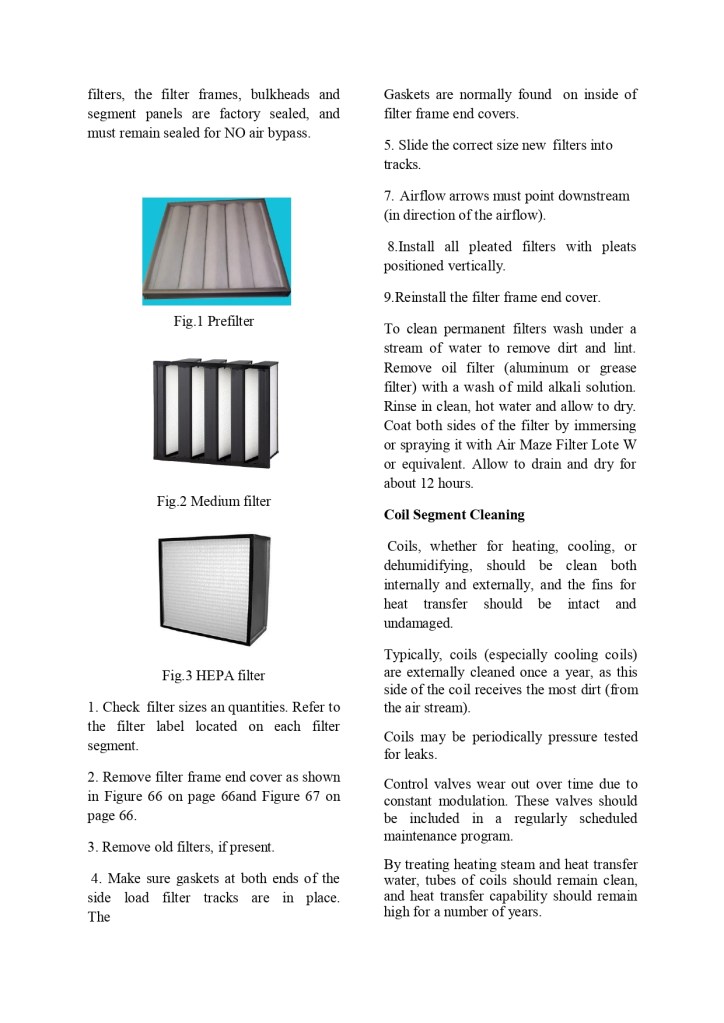 filters, the filter frames, bulkheads and segment panels are factory sealed, and must remain sealed for NO air bypass.

Fig.1 Prefilter

Fig.2 Medium filter

Fig.3 HEPA filter

1. Check filter sizes an quantities. Refer to the filter label located on each filter segment.

2. Remove filter frame end cover as shown in Figure 66 on page 66and Figure 67 on page 66.

3. Remove old filters, if present.

4. Make sure gaskets at both ends of the side load filter tracks are in place. The

Gaskets are normally found on inside of filter frame end covers.

5. Slide the correct size new filters into tracks.

7. Airflow arrows must point downstream (in direction of the airflow).

8.Install all pleated filters with pleats positioned vertically.

9.Reinstall the filter frame end cover.

To clean permanent filters wash under a stream of water to remove dirt and lint. Remove oil filter (aluminum or grease filter) with a wash of mild alkali solution. Rinse in clean, hot water and allow to dry. Coat both sides of the filter by immersing or spraying it with Air Maze Filter Lote W or equivalent. Allow to drain and dry for about 12 hours.

Coil Segment Cleaning

Coils, whether for heating, cooling, or dehumidifying, should be clean both internally and externally, and the fins for heat transfer should be intact and undamaged.

Typically, coils (especially cooling coils) are externally cleaned once a year, as this side of the coil receives the most dirt (from the air stream).

Coils may be periodically pressure tested for leaks.

Control valves wear out over time due to constant modulation. These valves should be included in a regularly scheduled maintenance program.

By treating heating steam and heat transfer water, tubes of coils should remain clean, and heat transfer capability should remain high for a number of years.