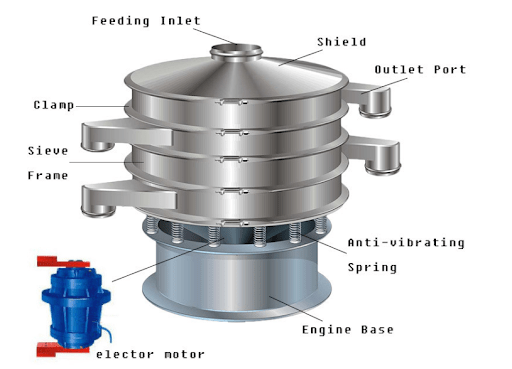 Feeding Inlet

Shield

Outlet Port

Clamp

Sieve

Frame

Anti-vibrating

Spring

Engine Base

elector motor